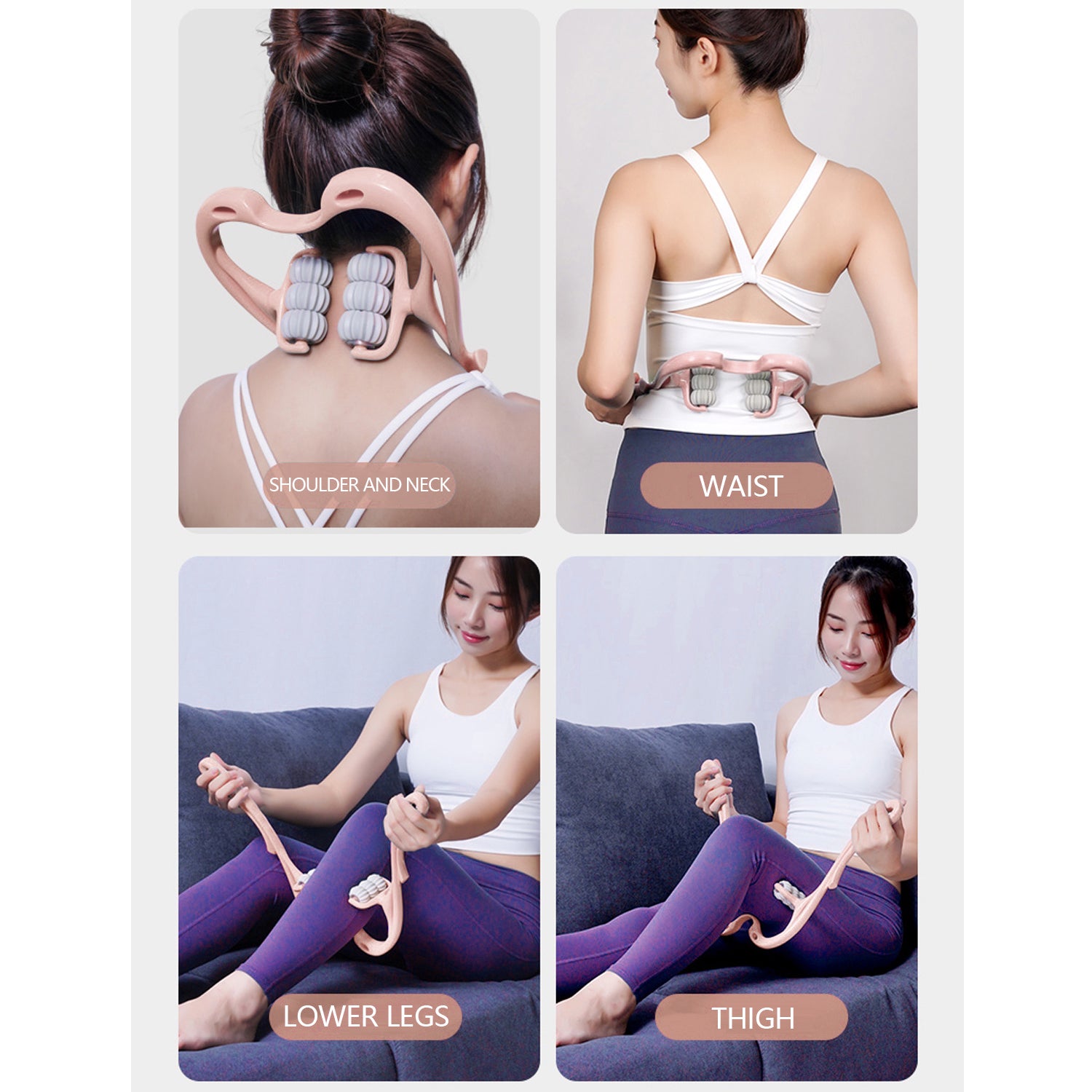 SHOULDER AND NECK

WAIST

LOWER LEGS

THIGH