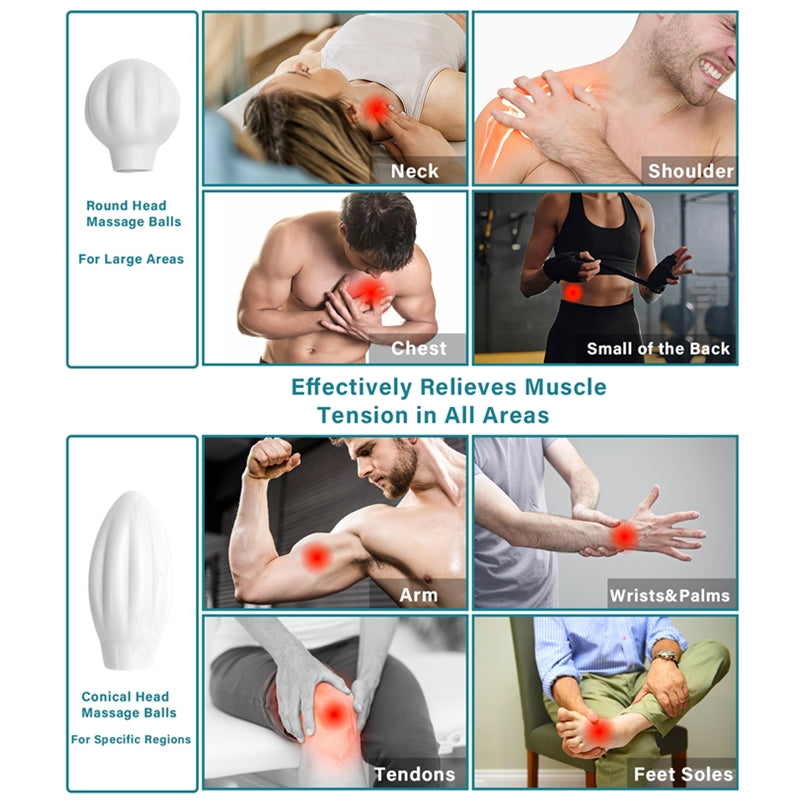 Round Head Massage Balls

For Large Areas

Neck

Shoulder

Chest

Small of the Back

Effectively Relieves Muscle Tension in All Areas

Conical Head Massage Balls

For Specific Regions

Arm

Wrists&Palms

Tendons

Feet Soles