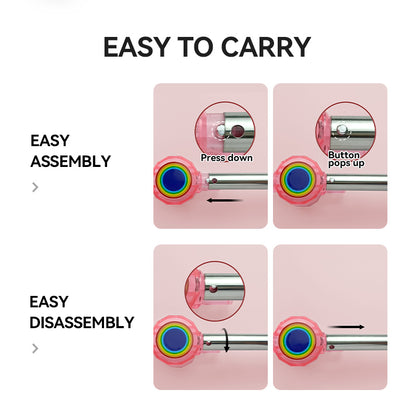 EASY TO CARRY

EASY ASSEMBLY
>

Press down

Button pops up

EASY DISASSEMBLY
>